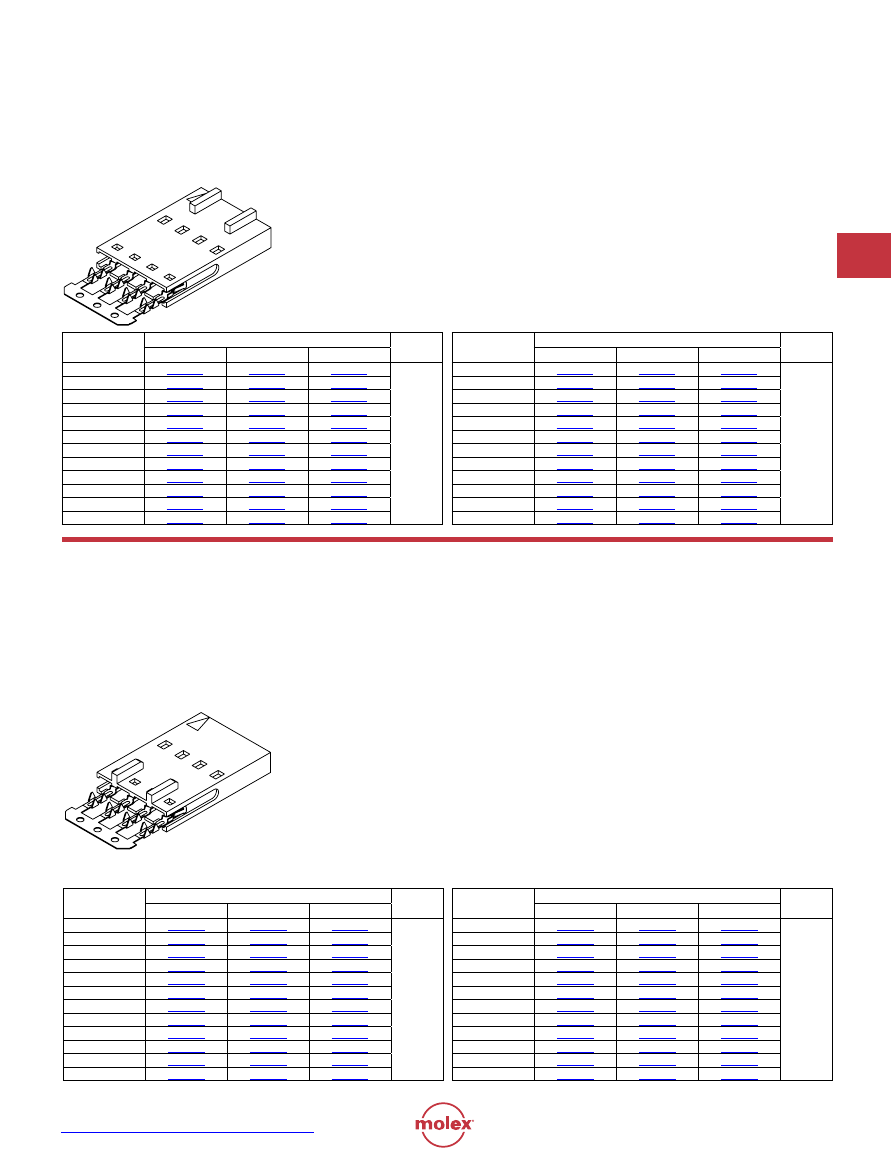 molex